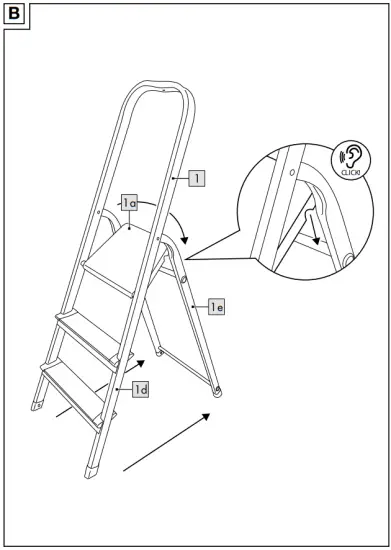 B

1

1a

CLICK!

1e

1d